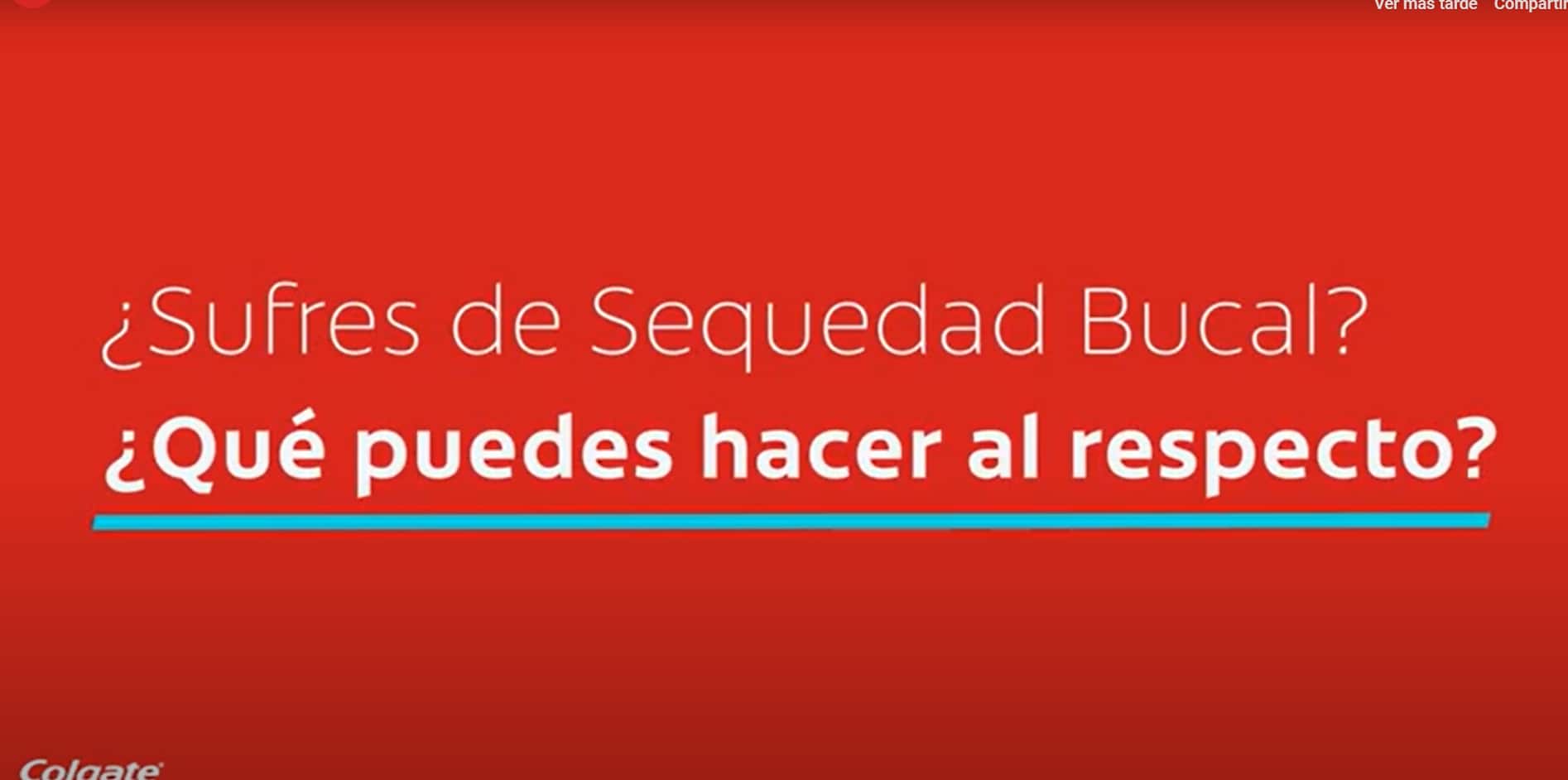 Ver más tarde Compartir

¿Sufres de Sequedad Bucal?
¿Qué puedes hacer al respecto?

Colgate