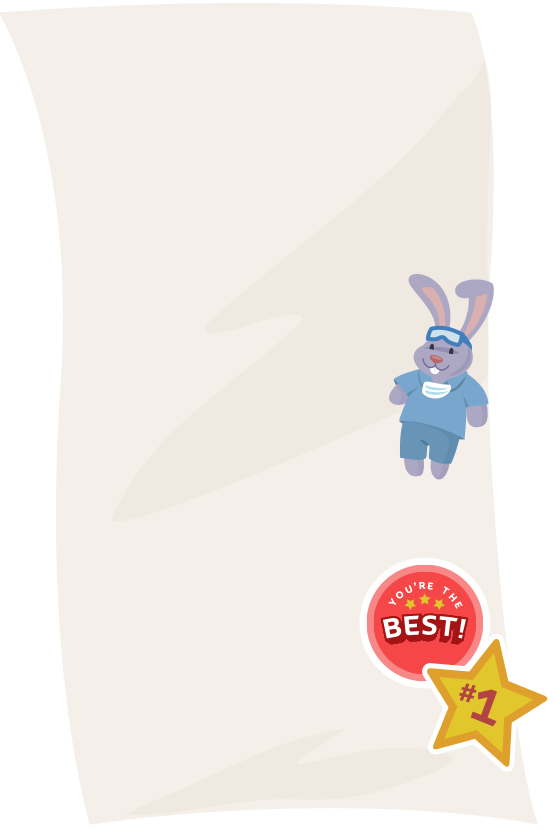 YOU'RE THE
BEST!
#1