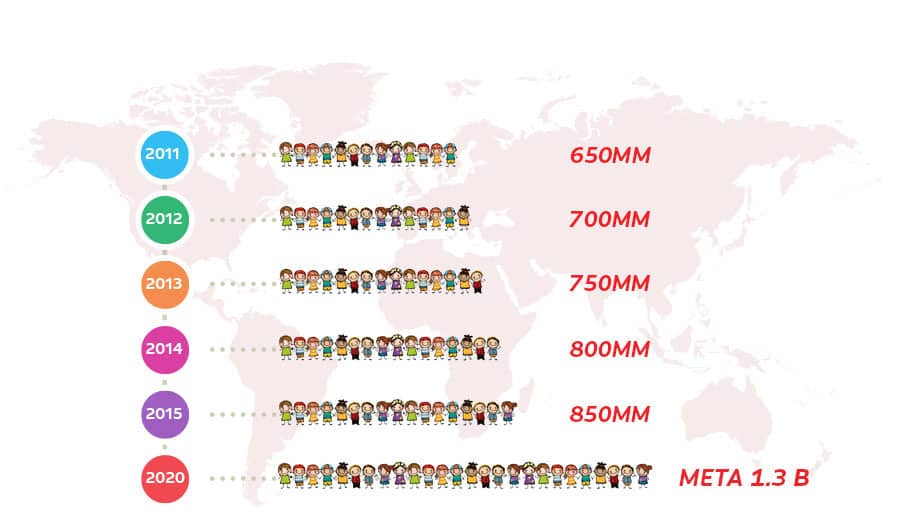 2011 650MM
2012 700MM
2013 750MM
2014 800MM
2015 850MM
2020 META 1.3 B