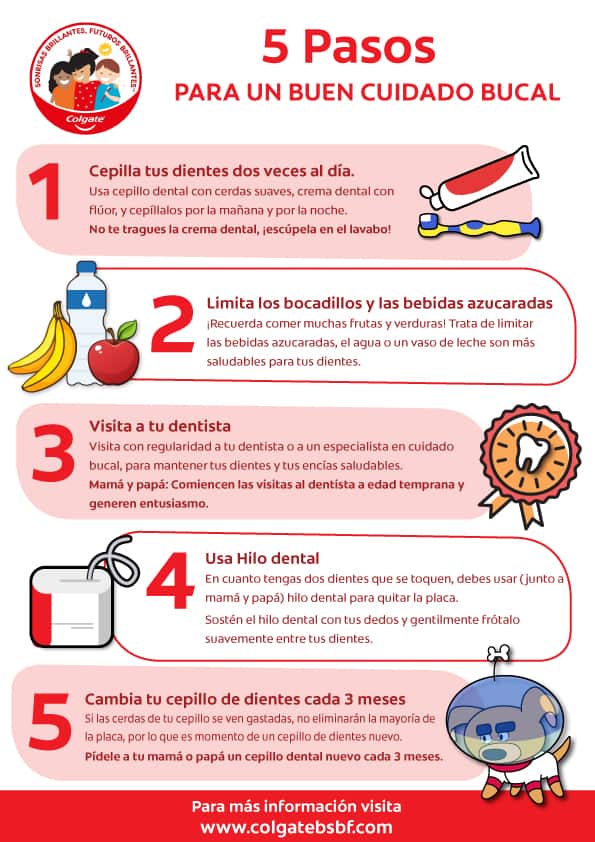 SONRISAS BRILLANTES, FUTUROS BRILLANTES
Colgate

5 Pasos
PARA UN BUEN CUIDADO BUCAL

1
Cepilla tus dientes dos veces al día.
Usa cepillo dental con cerdas suaves, crema dental con flúor, y cepíllalos por la mañana y por la noche.
No te tragues la crema dental, ¡escúpela en el lavabo!

2
Limita los bocadillos y las bebidas azucaradas
¡Recuerda comer muchas frutas y verduras! Trata de limitar las bebidas azucaradas, el agua o un vaso de leche son más saludables para tus dientes.

3
Visita a tu dentista
Visita con regularidad a tu dentista o a un especialista en cuidado bucal, para mantener tus dientes y tus encías saludables.
Mamá y papá: Comiencen las visitas al dentista a edad temprana y generen entusiasmo.

4
Usa Hilo dental
En cuanto tengas dos dientes que se toquen, debes usar (junto a mamá y papá) hilo dental para quitar la placa.
Sostén el hilo dental con tus dedos y gentilmente frótalo suavemente entre tus dientes.

5
Cambia tu cepillo de dientes cada 3 meses
Si las cerdas de tu cepillo se ven gastadas, no eliminarán la mayoría de la placa, por lo que es momento de un cepillo de dientes nuevo.
Pídele a tu mamá o papá un cepillo dental nuevo cada 3 meses.

Para más información visita
www.colgatebsbf.com